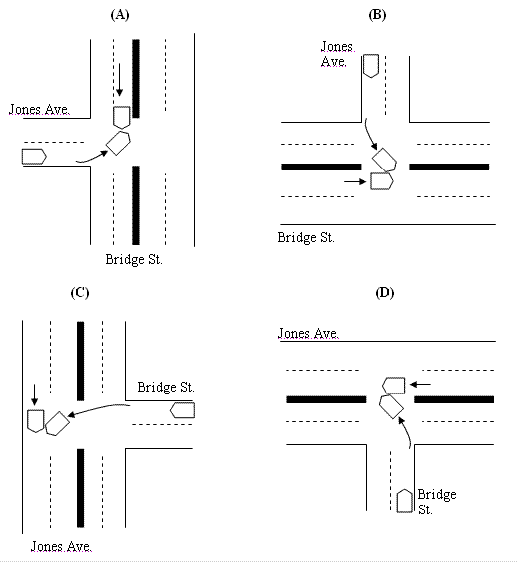 (A)

Jones Ave.

Bridge St.

(B)

Jones Ave.

Bridge St.

(C)

Bridge St.

Jones Ave.

(D)

Jones Ave.

Bridge St.